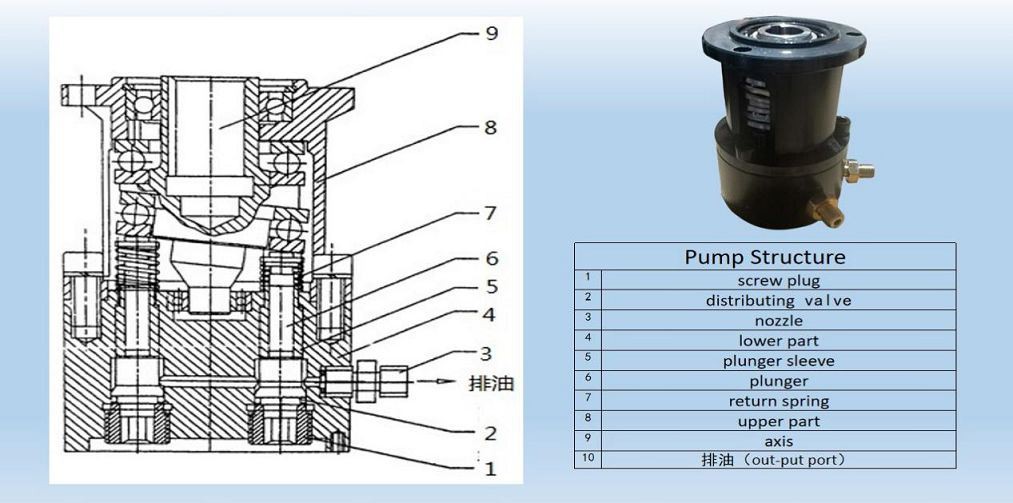 9
8
7
6
5
4
3
排油
2
1

| Pump Structure | |
|---|---|
| 1 | screw plug |
| 2 | distributing valve |
| 3 | nozzle |
| 4 | lower part |
| 5 | plunger sleeve |
| 6 | plunger |
| 7 | return spring |
| 8 | upper part |
| 9 | axis |
| 10 | 排油（out-put port） |